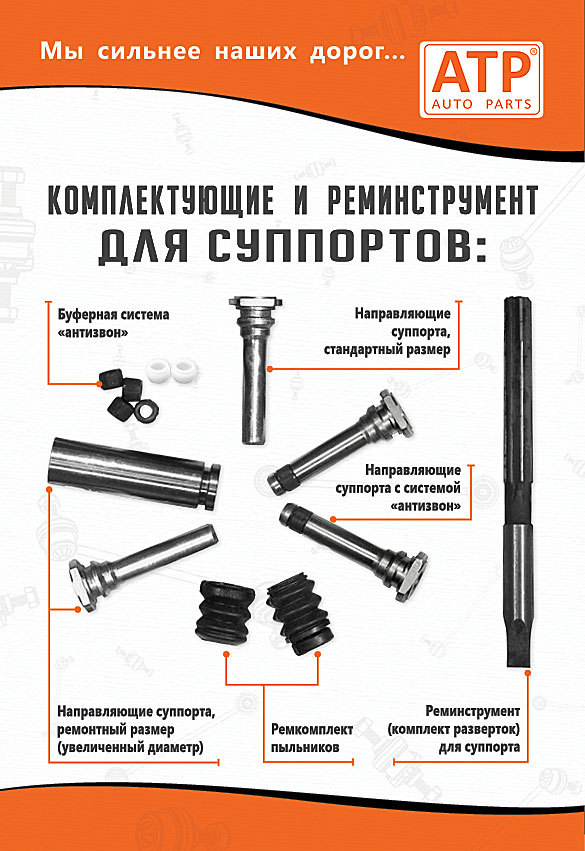 Мы сильнее наших дорог...

ATP®
AUTO PARTS

КОМПЛЕКТУЮЩИЕ И РЕМИНСТРУМЕНТ
ДЛЯ СУППОРТОВ:

Буферная система «антизвон»

Направляющие суппорта, стандартный размер

Направляющие суппорта с системой «антизвон»

Направляющие суппорта, ремонтный размер (увеличенный диаметр)

Ремкомплект пыльников

Реминструмент (комплект разверток) для суппорта